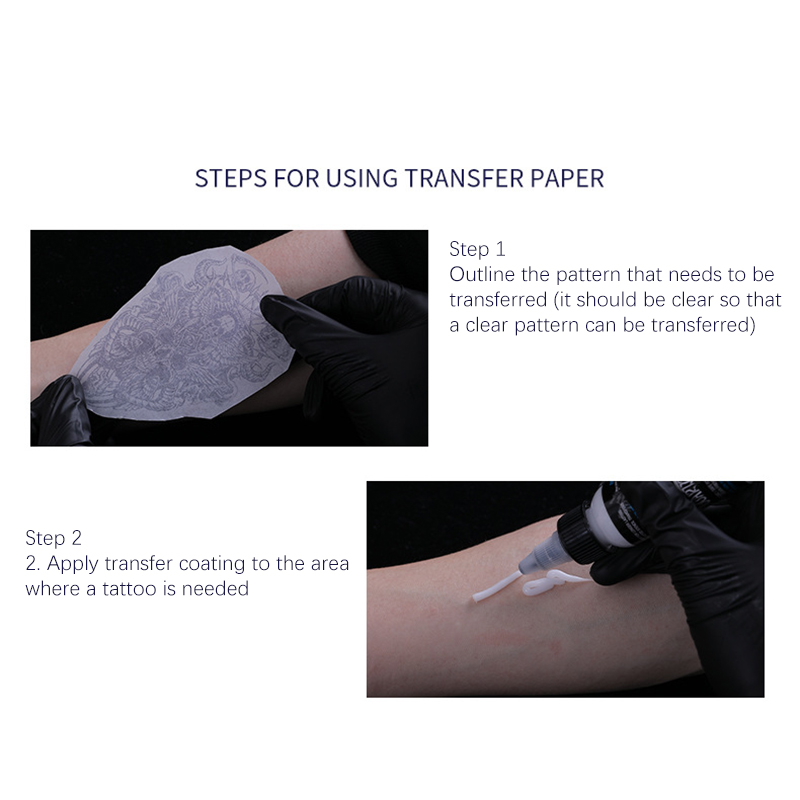 STEPS FOR USING TRANSFER PAPER

Step 1
Outline the pattern that needs to be transferred (it should be clear so that a clear pattern can be transferred)

Step 2
2. Apply transfer coating to the area where a tattoo is needed