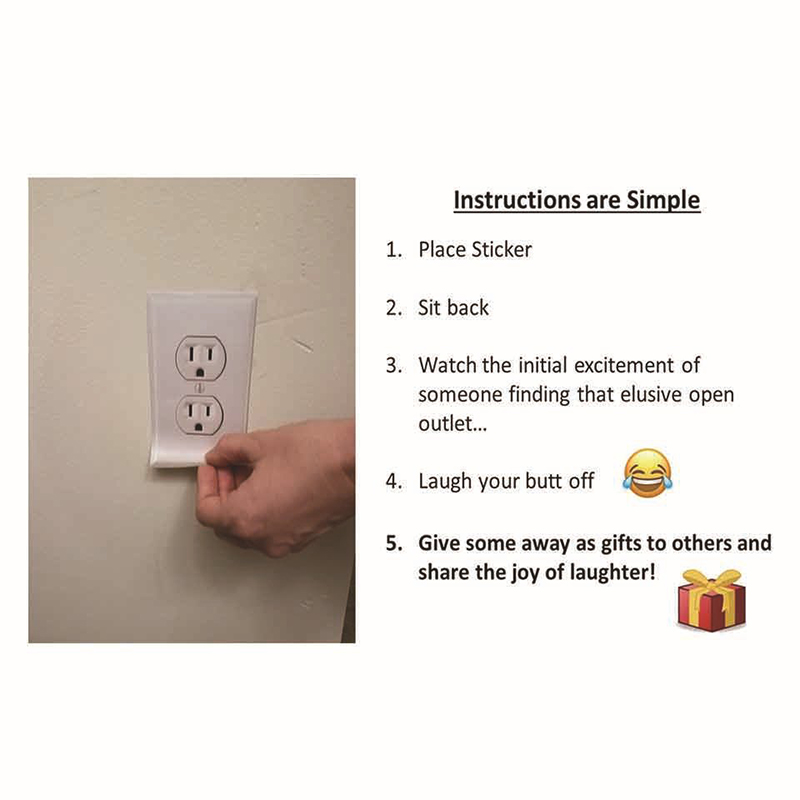 Instructions are Simple

1. Place Sticker

2. Sit back

3. Watch the initial excitement of someone finding that elusive open outlet...

4. Laugh your butt off

5. Give some away as gifts to others and share the joy of laughter!